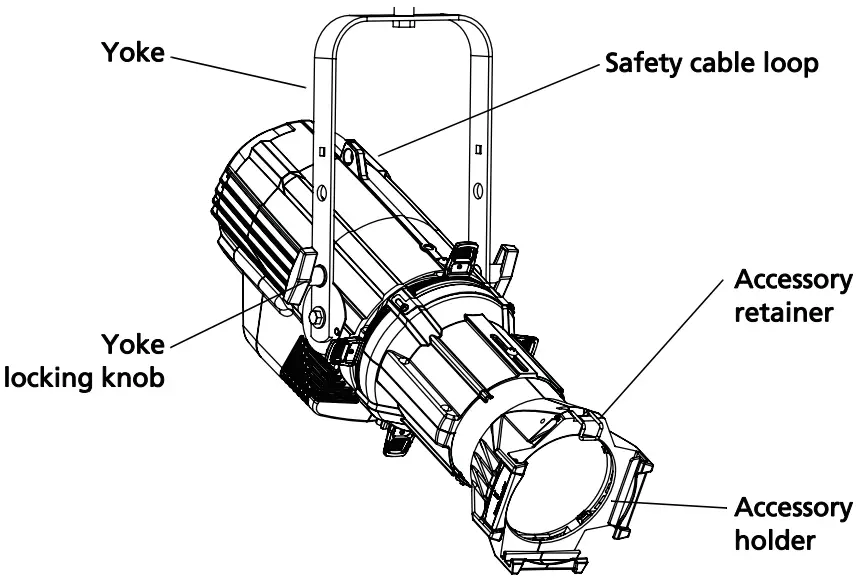 Yoke

Safety cable loop

Accessory retainer

Yoke locking knob

Accessory holder