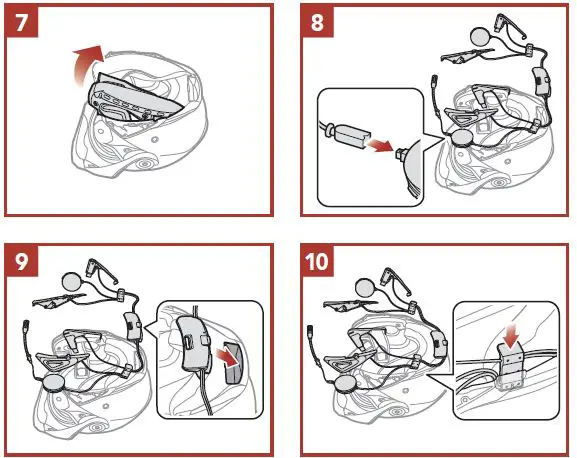 7

8

9

10