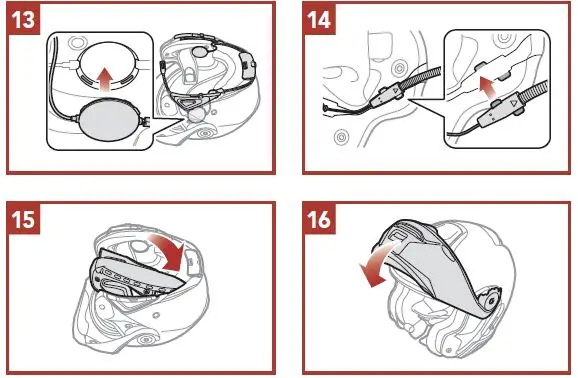 13

14

15

16