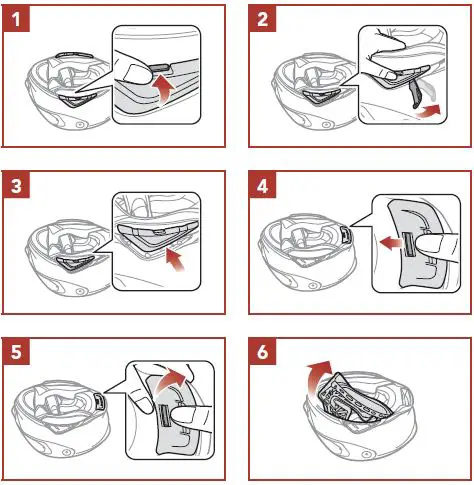 1

2

3

4

5

6