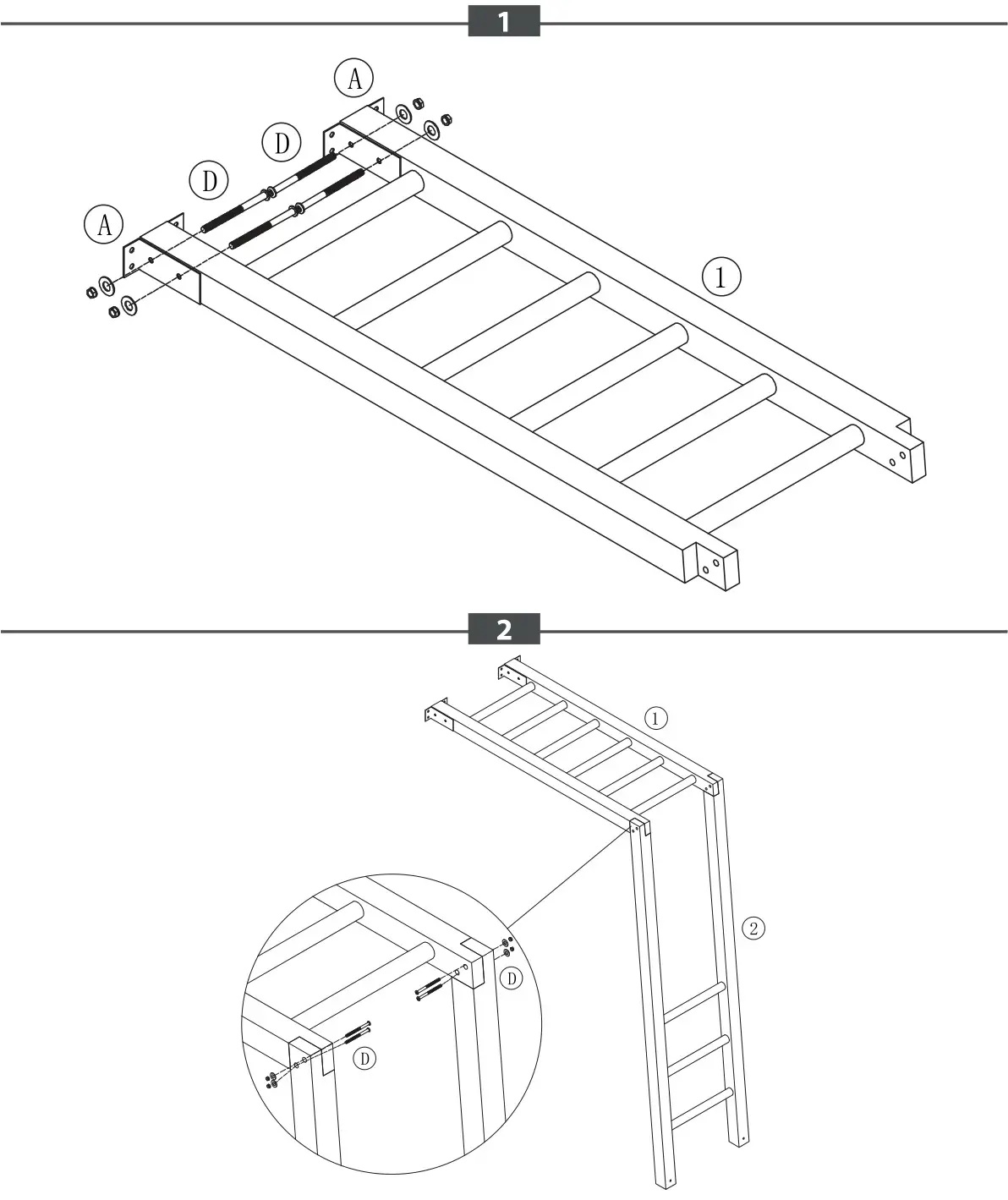 1

A

D

D

A

1

2

1

2

D

D