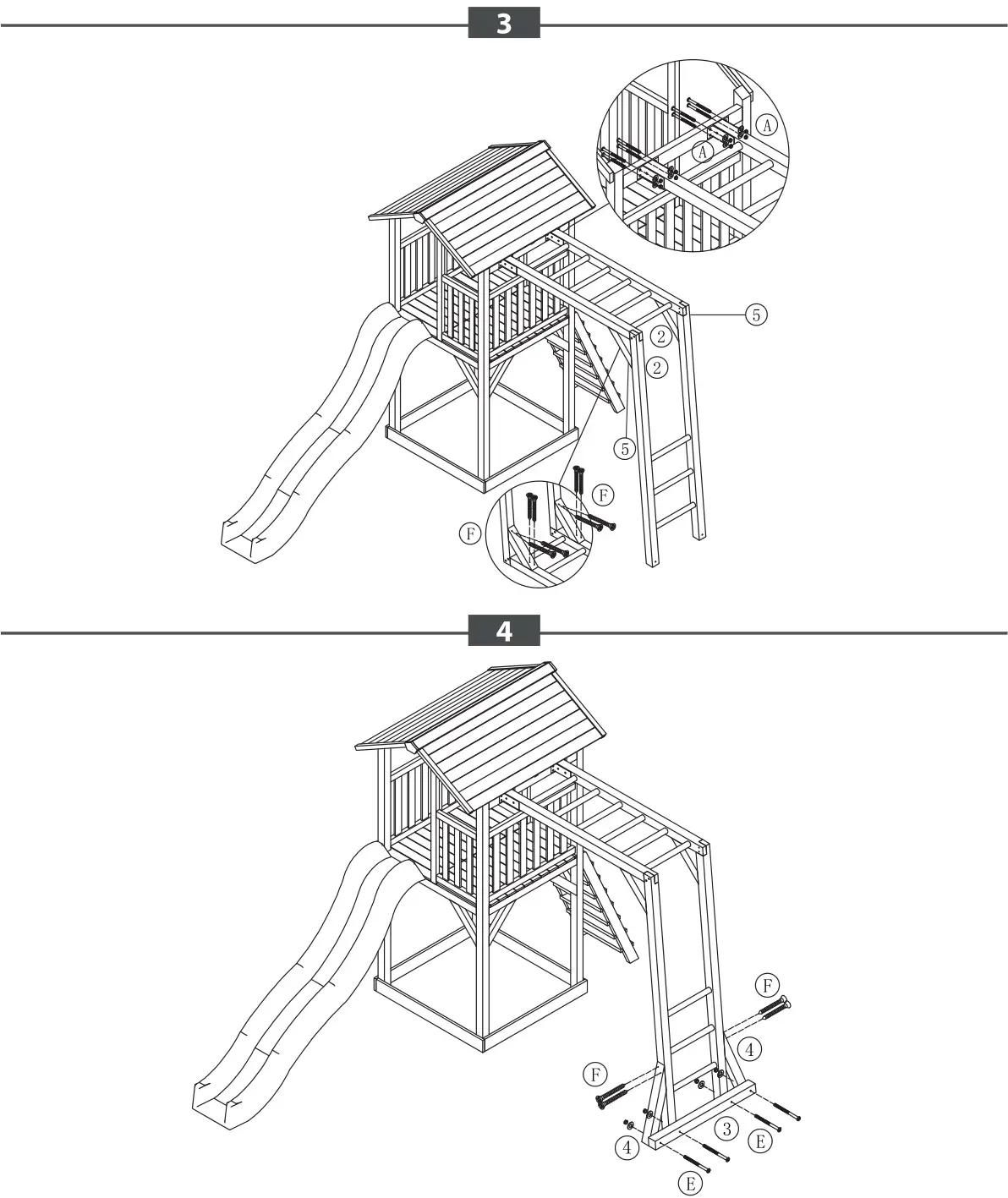 3

A
A
5
2
2
5
F
F

4

F
4
F
3
E
4
E