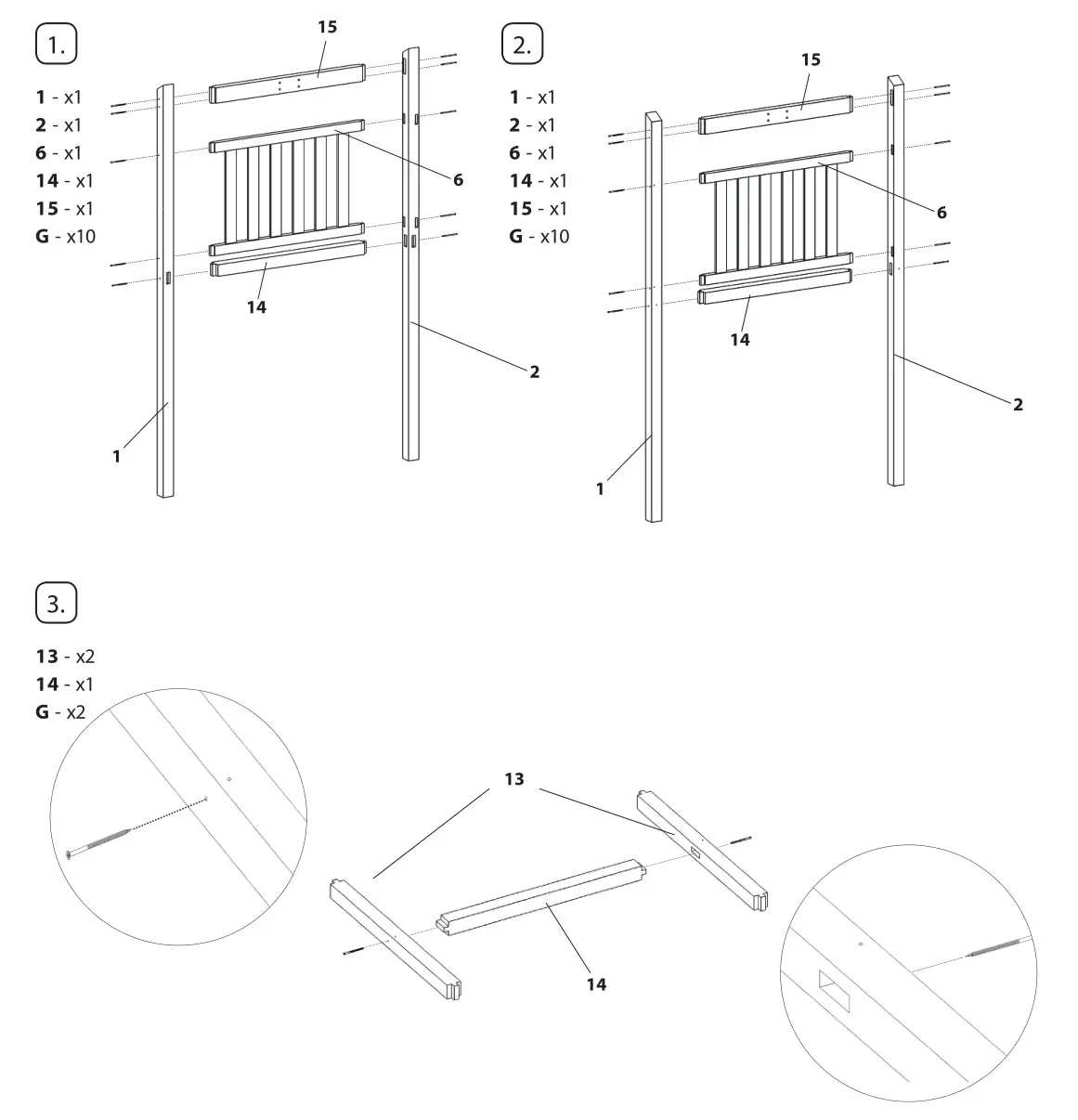 1.

1 - x1
2 - x1
6 - x1
14 - x1
15 - x1
G - x10

15
6
14
2
1

2.

1 - x1
2 - x1
6 - x1
14 - x1
15 - x1
G - x10

15
6
14
2
1

3.

13 - x2
14 - x1
G - x2

13
14