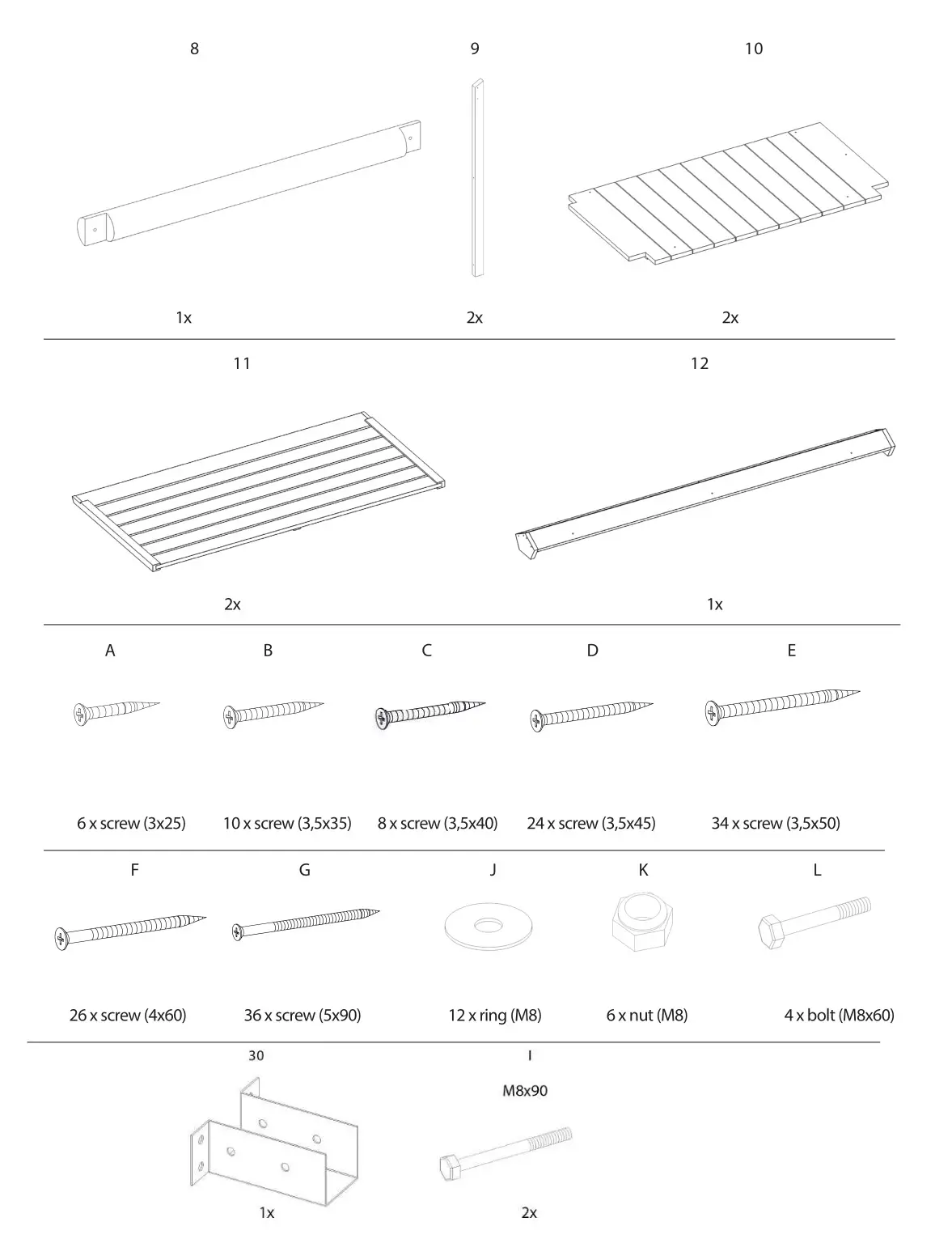 8

9

10

1x

2x

2x

11

12

2x

1x

A

B

C

D

E

6 x screw (3x25)

10 x screw (3,5x35)

8 x screw (3,5x40)

24 x screw (3,5x45)

34 x screw (3,5x50)

F

G

J

K

L

26 x screw (4x60)

36 x screw (5x90)

12 x ring (M8)

6 x nut (M8)

4 x bolt (M8x60)

30

I

M8x90

1x

2x