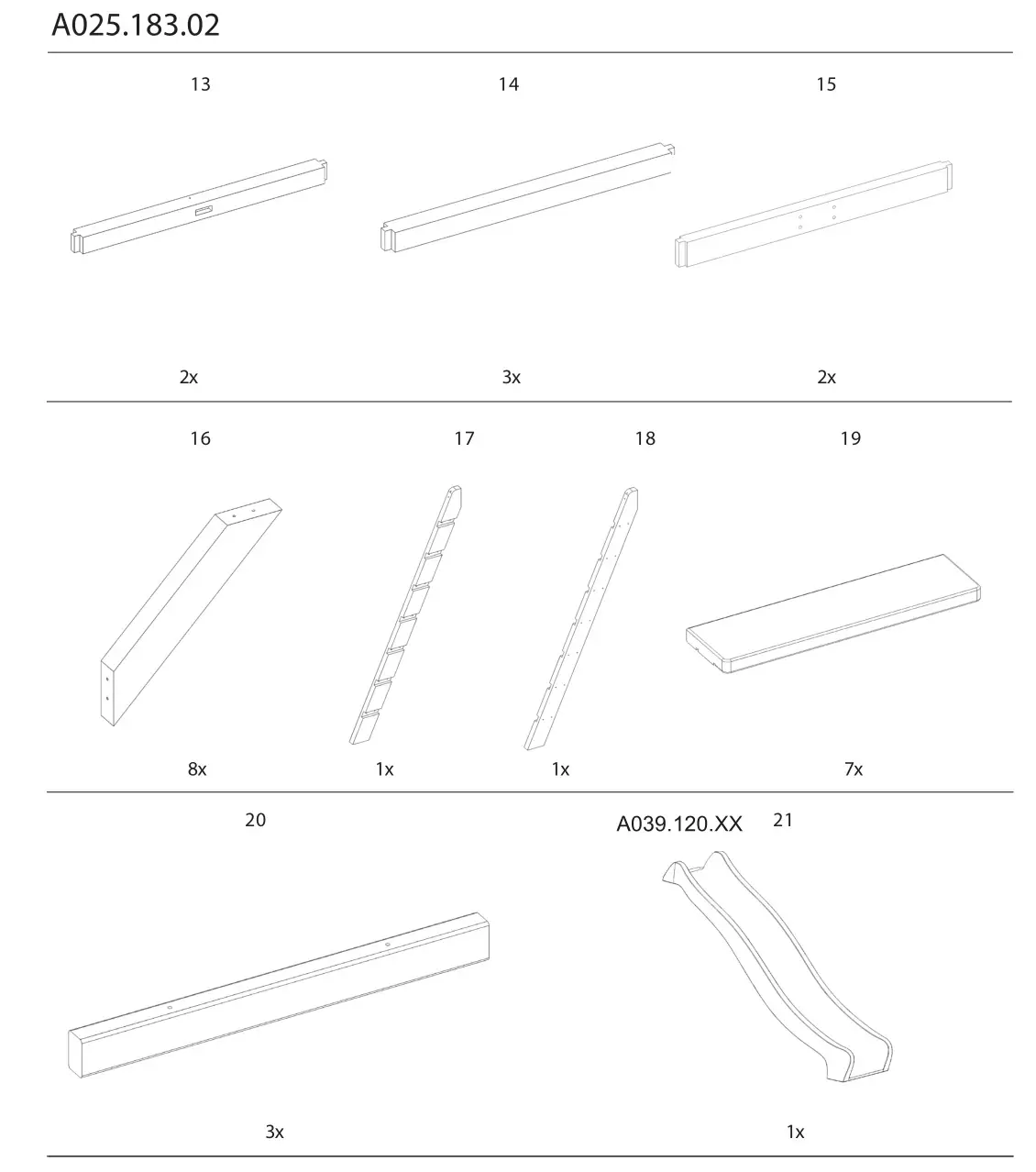 A025.183.02

13

14

15

2x

3x

2x

16

17

18

19

8x

1x

1x

7x

20

A039.120.XX 21

3x

1x