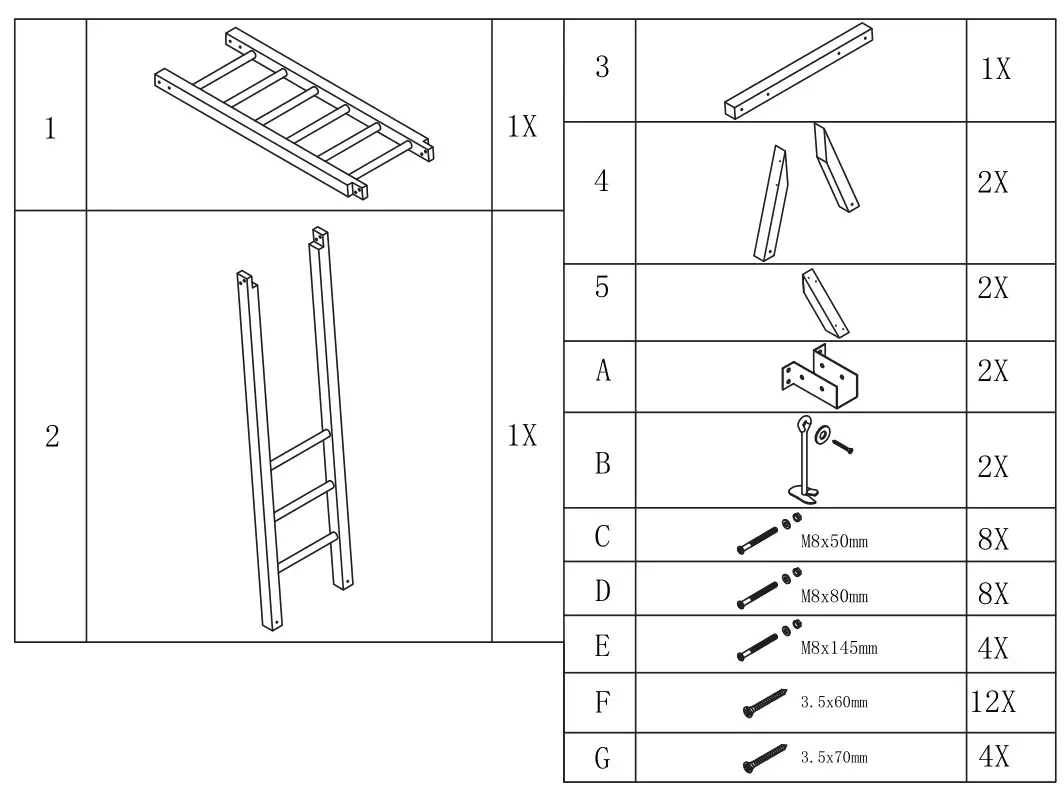 | 1 | | 1X |
|---|---|---|
| 2 | | 1X |

| 3 | | 1X |
|---|---|---|
| 4 | | 2X |
| 5 | | 2X |
| A | | 2X |
| B | | 2X |
| C | M8x50mm | 8X |
| D | M8x80mm | 8X |
| E | M8x145mm | 4X |
| F | 3.5x60mm | 12X |
| G | 3.5x70mm | 4X |