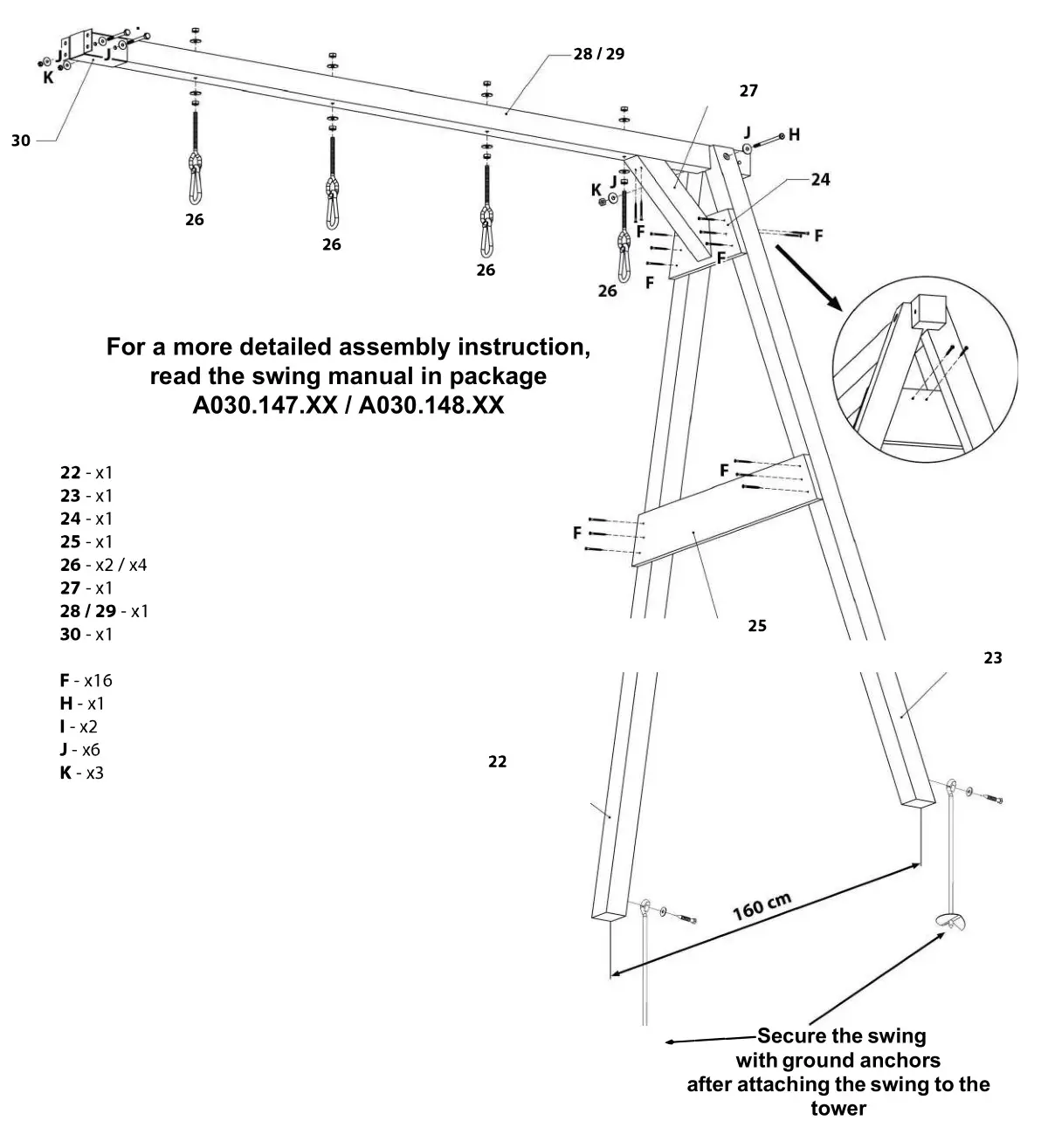 J
J
K
30
28 / 29
27
J
H
24
K
J
F
F
F
F
26
26
26
26

For a more detailed assembly instruction, read the swing manual in package A030.147.XX / A030.148.XX

22 - x1
23 - x1
24 - x1
25 - x1
26 - x2 / x4
27 - x1
28 / 29 - x1
30 - x1

F - x16
H - x1
I - x2
J - x6
K - x3

F
F
25
23
22
160 cm

Secure the swing with ground anchors after attaching the swing to the tower