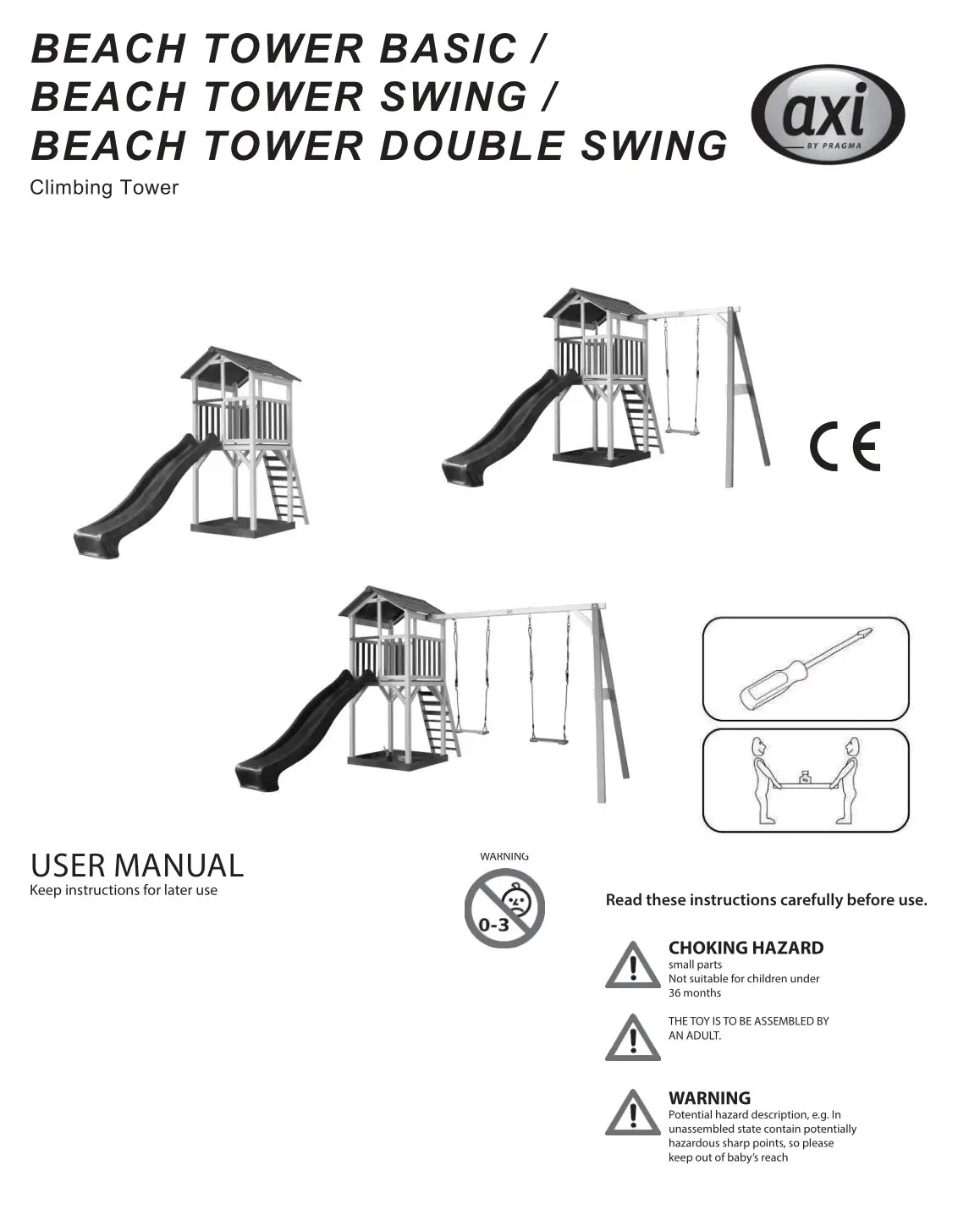 BEACH TOWER BASIC /
BEACH TOWER SWING /
BEACH TOWER DOUBLE SWING
Climbing Tower

axi
BY PRAGMA

CE

USER MANUAL
Keep instructions for later use

WARNING
0-3

Read these instructions carefully before use.

CHOKING HAZARD
small parts
Not suitable for children under 36 months

THE TOY IS TO BE ASSEMBLED BY AN ADULT.

WARNING
Potential hazard description, e.g. In unassembled state contain potentially hazardous sharp points, so please keep out of baby's reach