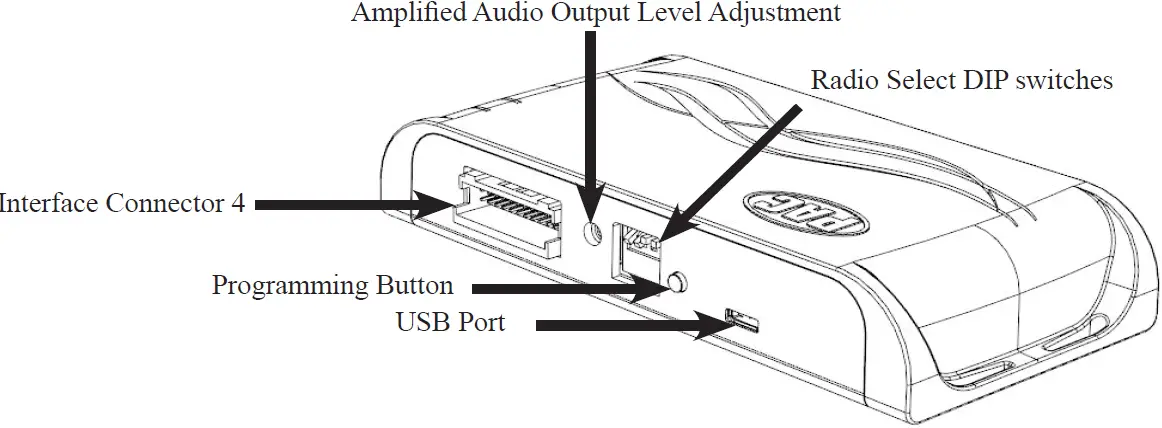 Amplified Audio Output Level Adjustment

Radio Select DIP switches

Interface Connector 4

PAC

Programming Button

USB Port