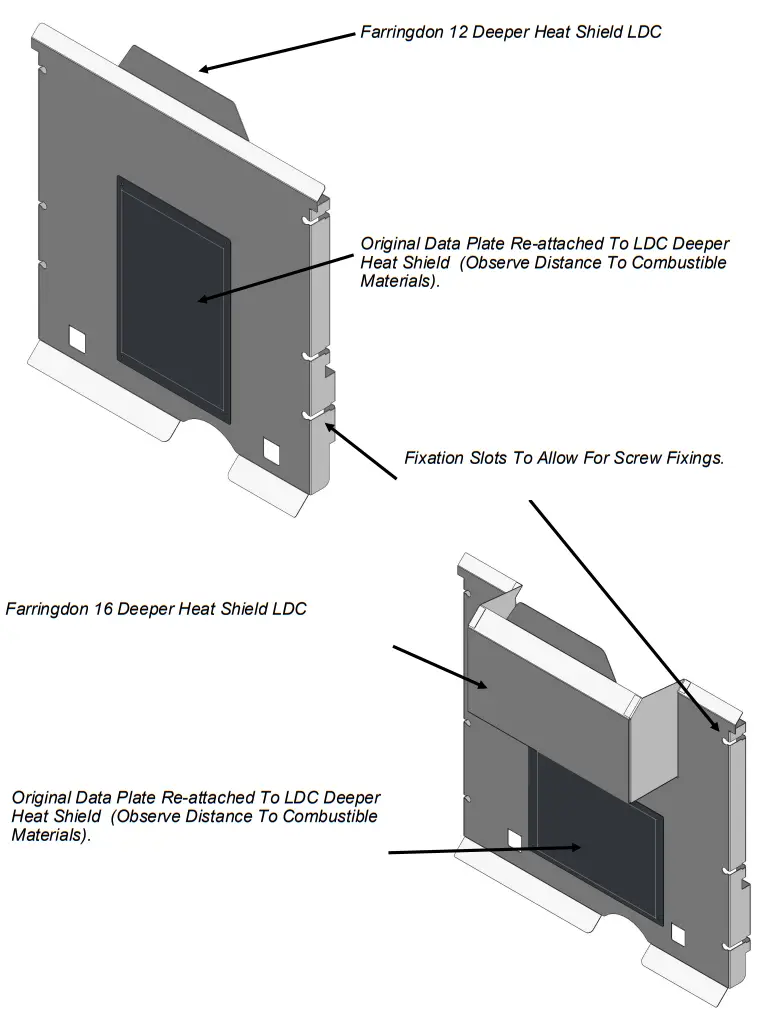 Farringdon 12 Deeper Heat Shield LDC

Original Data Plate Re-attached To LDC Deeper Heat Shield (Observe Distance To Combustible Materials).

Fixation Slots To Allow For Screw Fixings.

Farringdon 16 Deeper Heat Shield LDC

Original Data Plate Re-attached To LDC Deeper Heat Shield (Observe Distance To Combustible Materials).