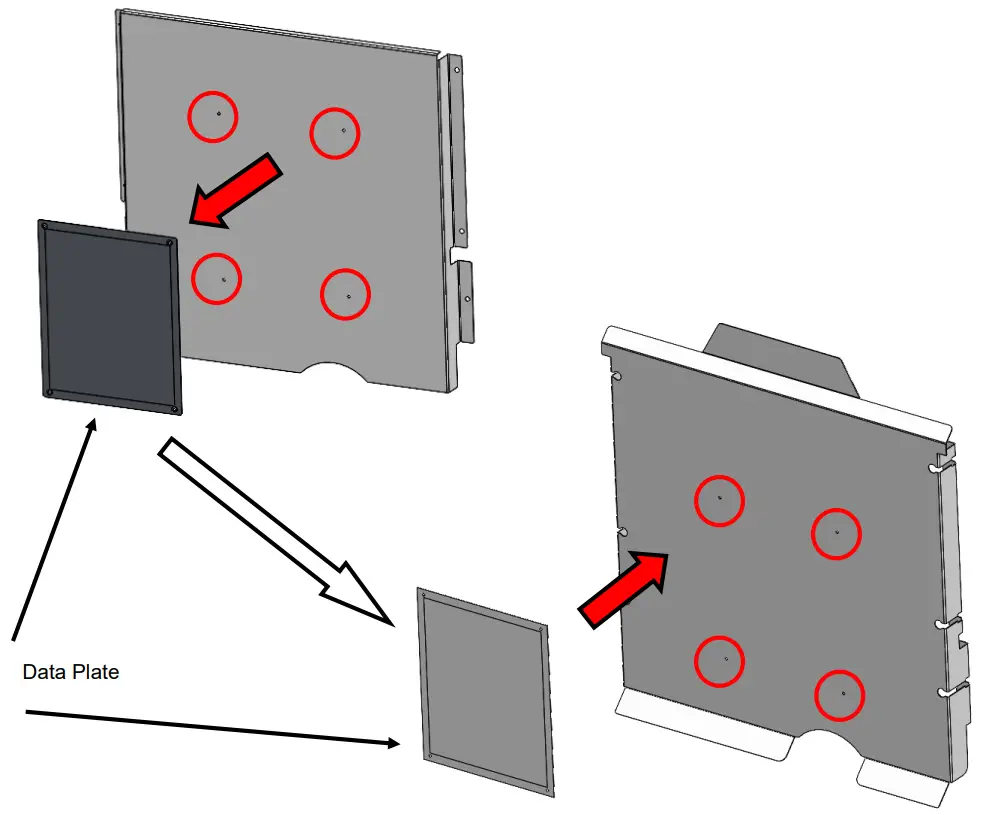 Data Plate