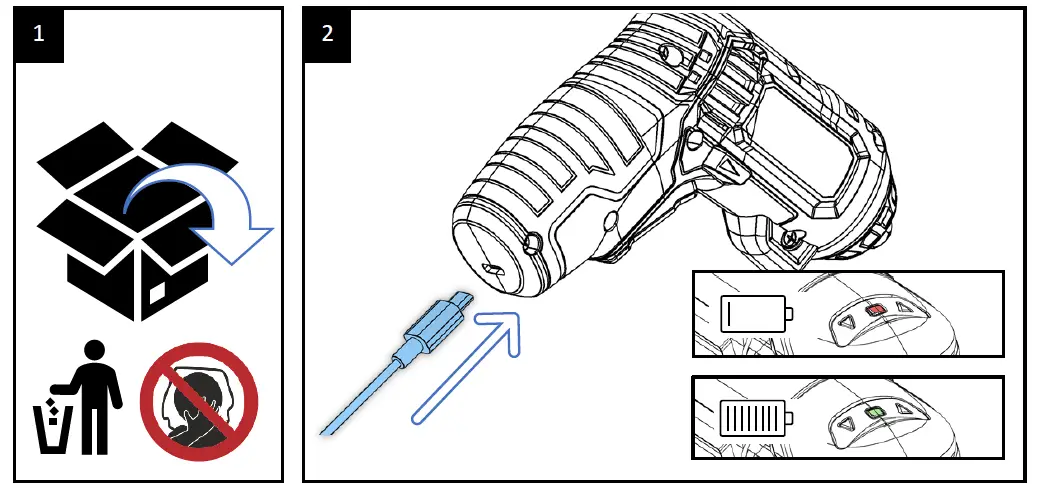 1

2