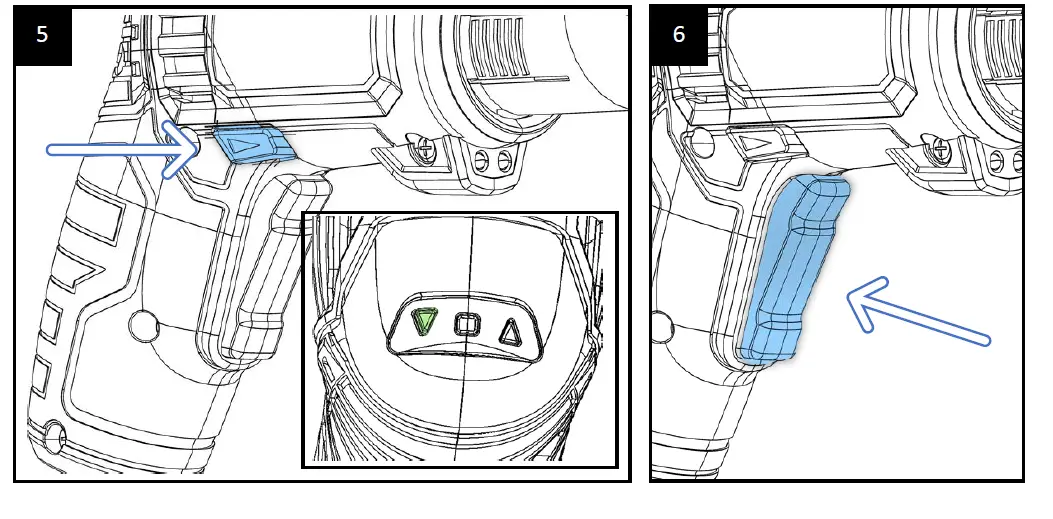 5

6