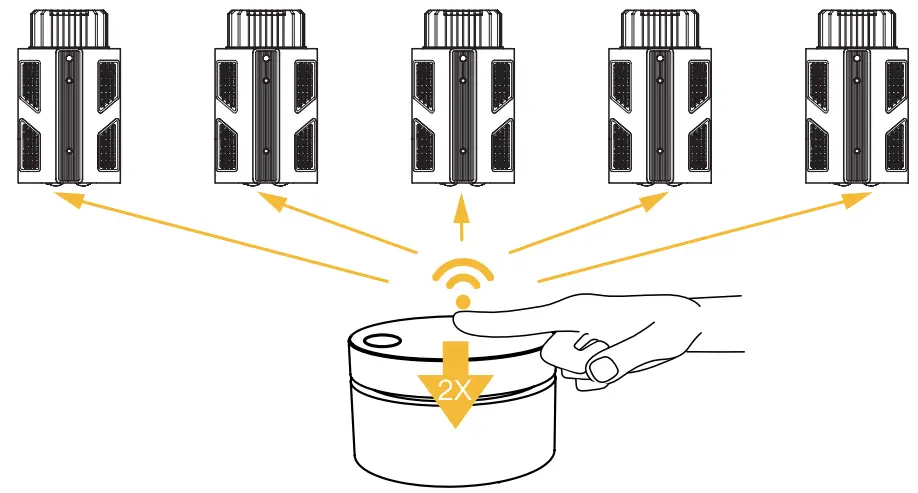 2X