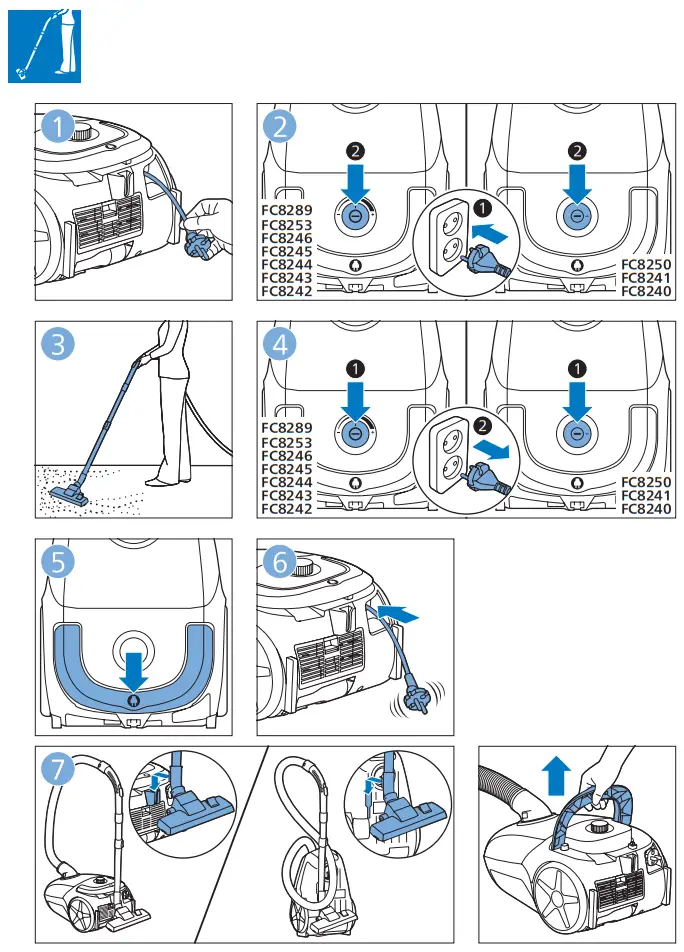 1

2

2

FC8289
FC8253
FC8246
FC8245
FC8244
FC8243
FC8242

1

2

FC8250
FC8241
FC8240

3

4

1

FC8289
FC8253
FC8246
FC8245
FC8244
FC8243
FC8242

2

1

FC8250
FC8241
FC8240

5

6

7