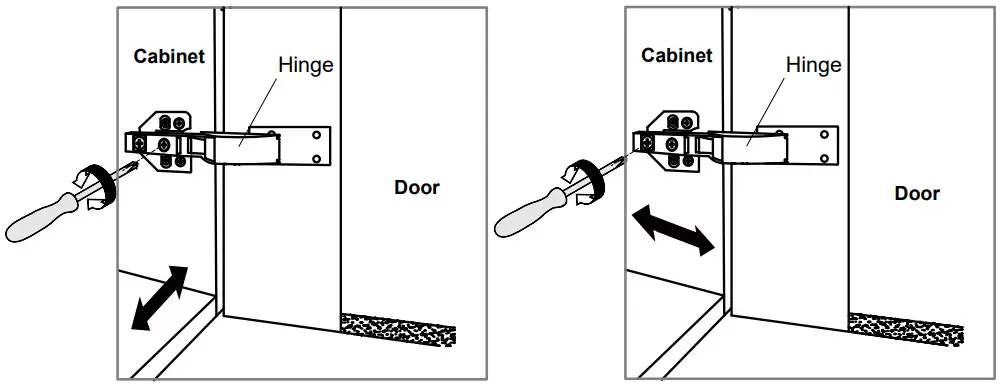 Cabinet

Hinge

Door

Cabinet

Hinge

Door