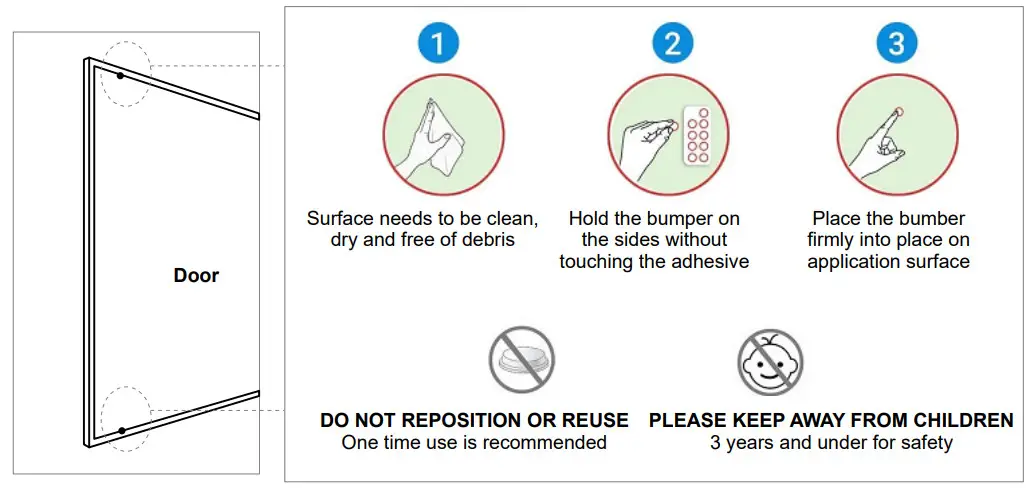 Door

1
Surface needs to be clean, dry and free of debris

2
Hold the bumper on the sides without touching the adhesive

3
Place the bumber firmly into place on application surface

DO NOT REPOSITION OR REUSE
One time use is recommended

PLEASE KEEP AWAY FROM CHILDREN
3 years and under for safety