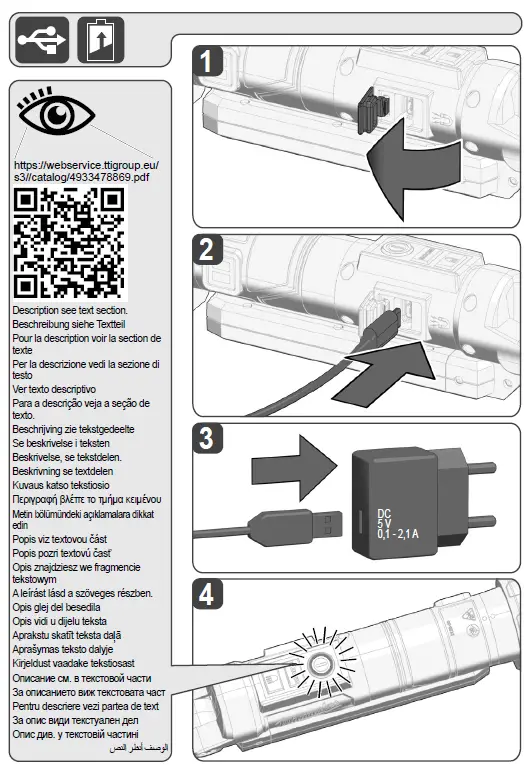 https://webservice.ttigroup.eu/s3//catalog/4933478869.pdf

Description see text section.
Beschreibung siehe Textteil
Pour la description voir la section de texte
Per la descrizione vedi la sezione di testo
Ver texto descriptivo
Para a descrição veja a seção de texto.
Beschrijving zie tekstgedeelte
Se beskrivelse i teksten
Beskrivelse, se tekstdelen.
Beskrivning se textdelen
Kuvaus katso tekstiosio
Περιγραφή βλέπε το τμήμα κειμένου
Metin bölümündeki açıklamalara dikkat edin
Popis viz textovou část
Popis pozri textovú časť
Opis znajdziesz we fragmencie tekstowym
A leírást lásd a szöveges részben.
Opis glej del besedila
Opis vidi u dijelu teksta
Aprakstu skatīt teksta daļā
Aprašymas teksto dalyje
Kirjeldust vaadake tekstiosast
Описание см. в текстовой части
За описанието виж текстовата част
Pentru descriere vezi partea de text
За опис види текстуален дел
Опис див. у текстовій частині
الوصف أنظر النص

1

2

3

DC
5 V
0,1 - 2,1 A

4