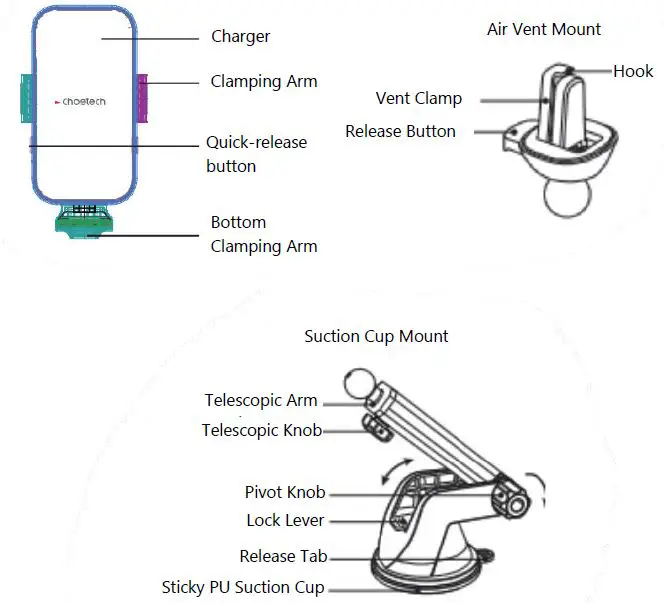 choetech

Charger

Clamping Arm

Quick-release button

Bottom Clamping Arm

Air Vent Mount

Hook

Vent Clamp

Release Button

Suction Cup Mount

Telescopic Arm

Telescopic Knob

Pivot Knob

Lock Lever

Release Tab

Sticky PU Suction Cup