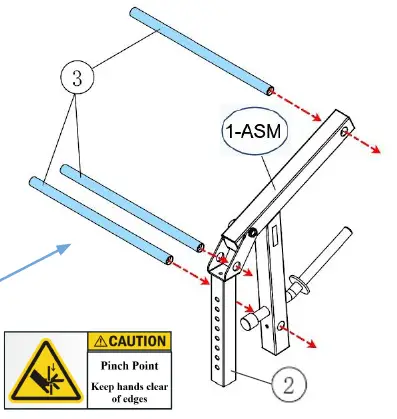 3

1-ASM

2

CAUTION

Pinch Point

Keep hands clear of edges