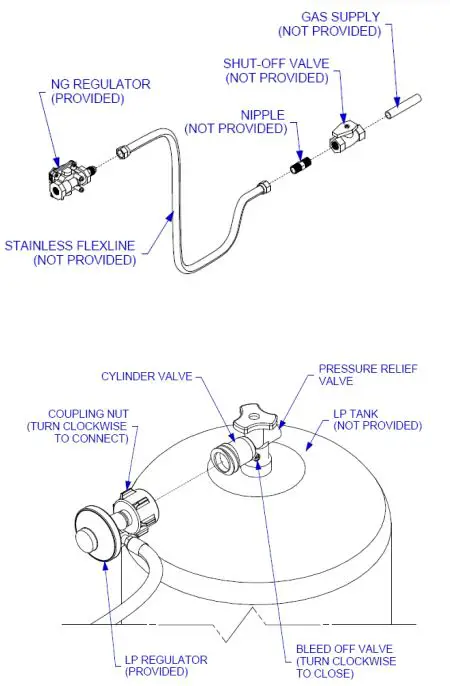 GAS SUPPLY
(NOT PROVIDED)

SHUT-OFF VALVE
(NOT PROVIDED)

NG REGULATOR
(PROVIDED)

NIPPLE
(NOT PROVIDED)

STAINLESS FLEXLINE
(NOT PROVIDED)

CYLINDER VALVE

PRESSURE RELIEF
VALVE

COUPLING NUT
(TURN CLOCKWISE
TO CONNECT)

LP TANK
(NOT PROVIDED)

LP REGULATOR
(PROVIDED)

BLEED OFF VALVE
(TURN CLOCKWISE
TO CLOSE)