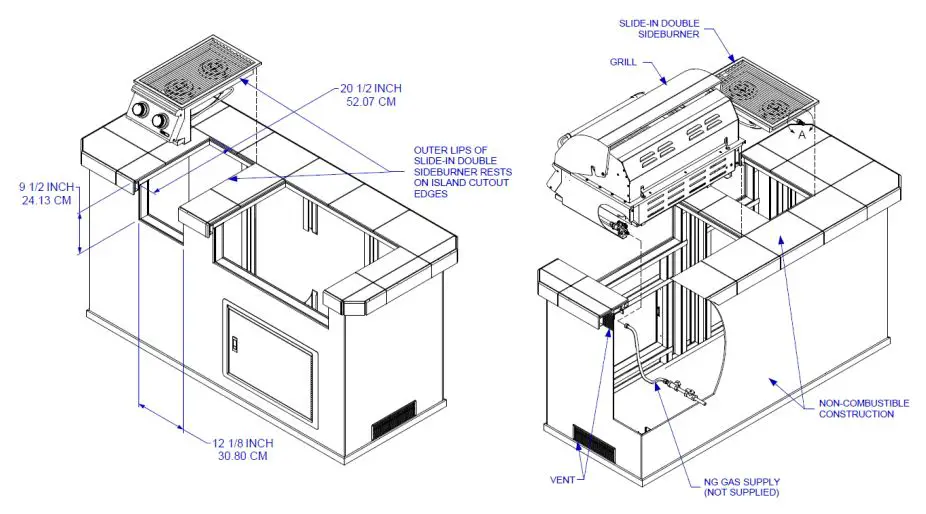 20 1/2 INCH
52.07 CM

OUTER LIPS OF SLIDE-IN DOUBLE SIDEBURNER RESTS ON ISLAND CUTOUT EDGES

9 1/2 INCH
24.13 CM

12 1/8 INCH
30.80 CM

SLIDE-IN DOUBLE SIDEBURNER

GRILL

A

NON-COMBUSTIBLE CONSTRUCTION

VENT

NG GAS SUPPLY (NOT SUPPLIED)