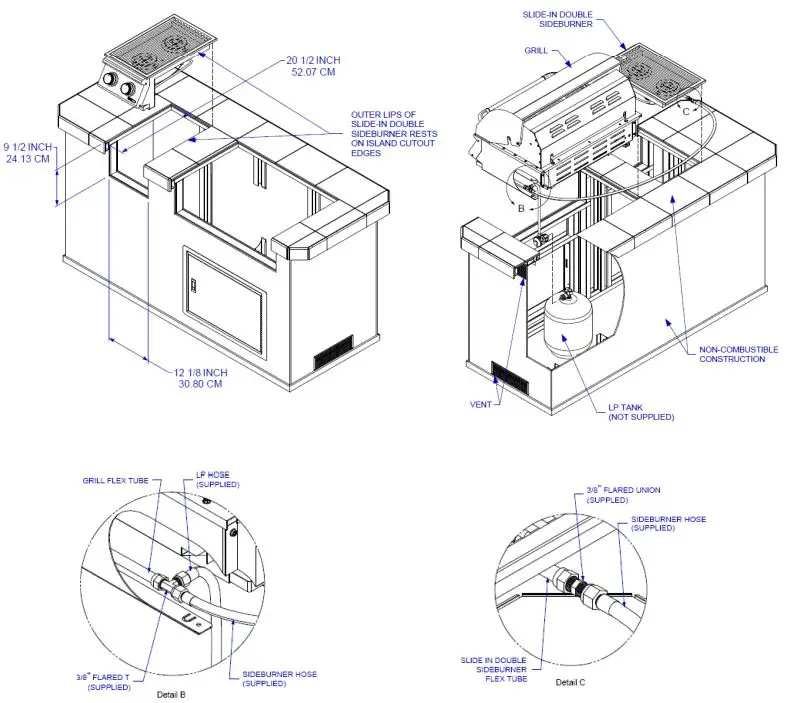 20 1/2 INCH
52.07 CM

OUTER LIPS OF
SLIDE-IN DOUBLE
SIDEBURNER RESTS
ON ISLAND CUTOUT
EDGES

9 1/2 INCH
24.13 CM

12 1/8 INCH
30.80 CM

SLIDE-IN DOUBLE
SIDEBURNER

GRILL

C

B

NON-COMBUSTIBLE
CONSTRUCTION

VENT

LP TANK
(NOT SUPPLIED)

GRILL FLEX TUBE

LP HOSE
(SUPPLIED)

3/8" FLARED T
(SUPPLIED)

SIDEBURNER HOSE
(SUPPLIED)

Detail B

3/8" FLARED UNION
(SUPPLIED)

SIDEBURNER HOSE
(SUPPLIED)

SLIDE IN DOUBLE
SIDEBURNER
FLEX TUBE

Detail C