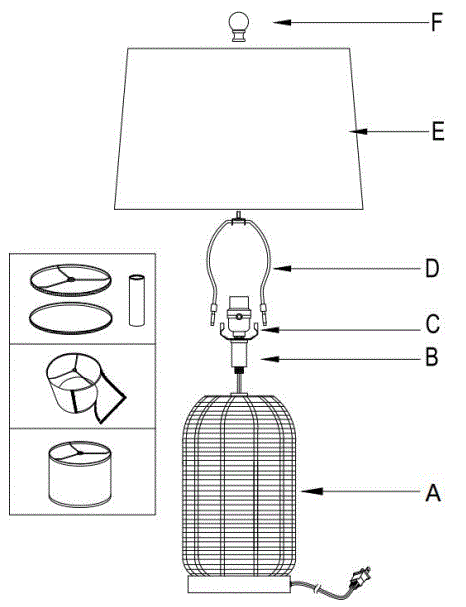 F
E
D
C
B
A