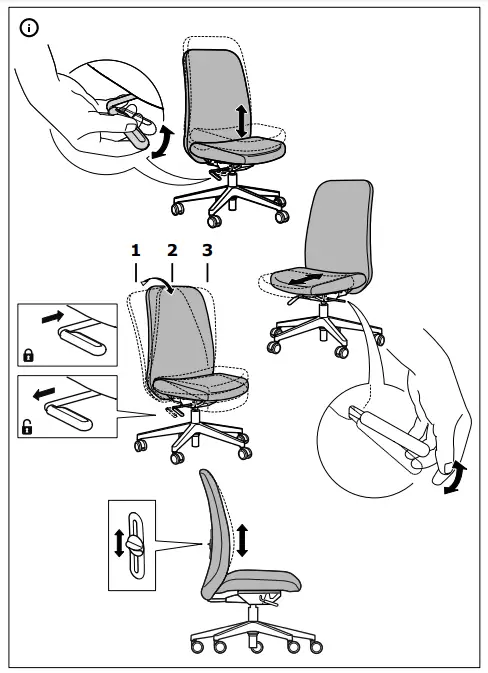 i

1 2 3