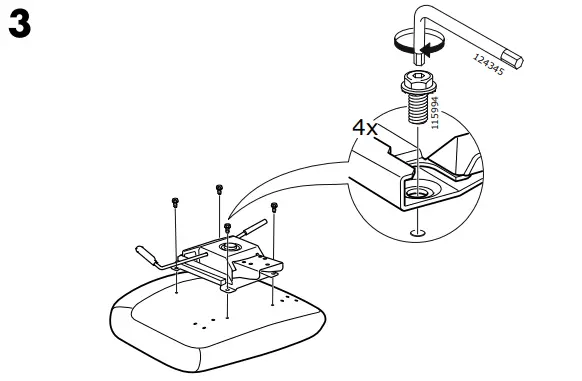 3

124345

115994

4x