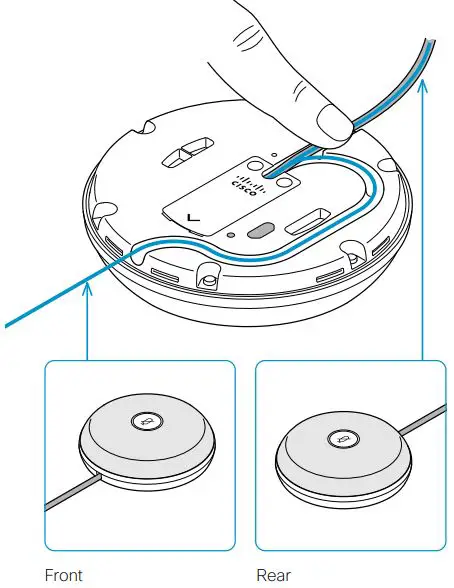 CISCO

Front

Rear