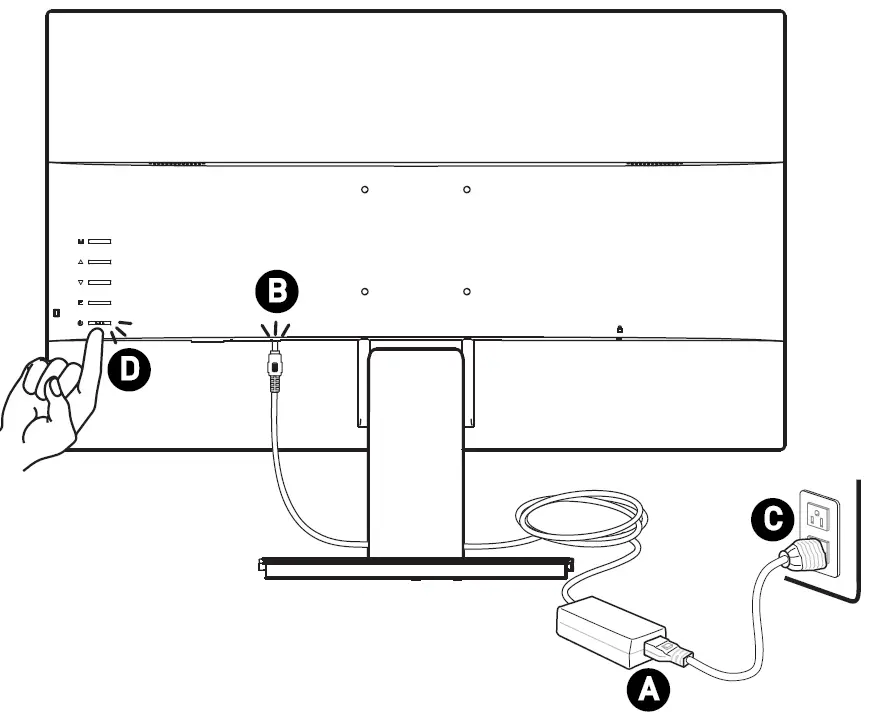 B

D

C

A