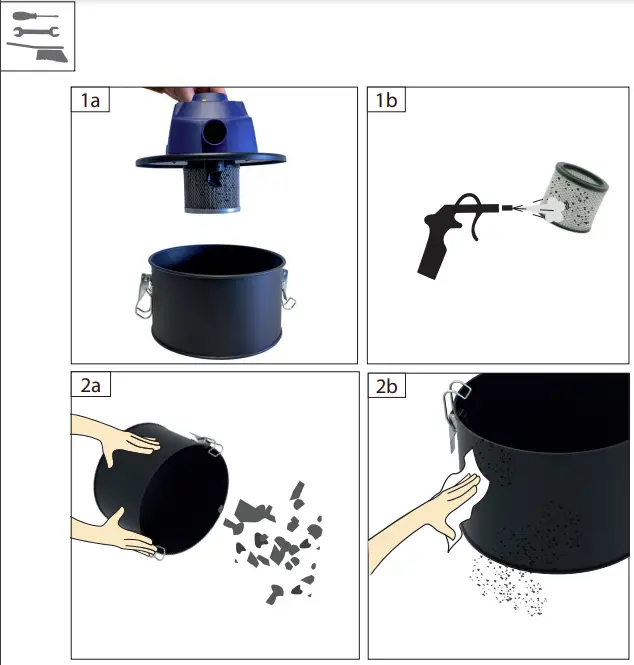 1a

1b

2a

2b