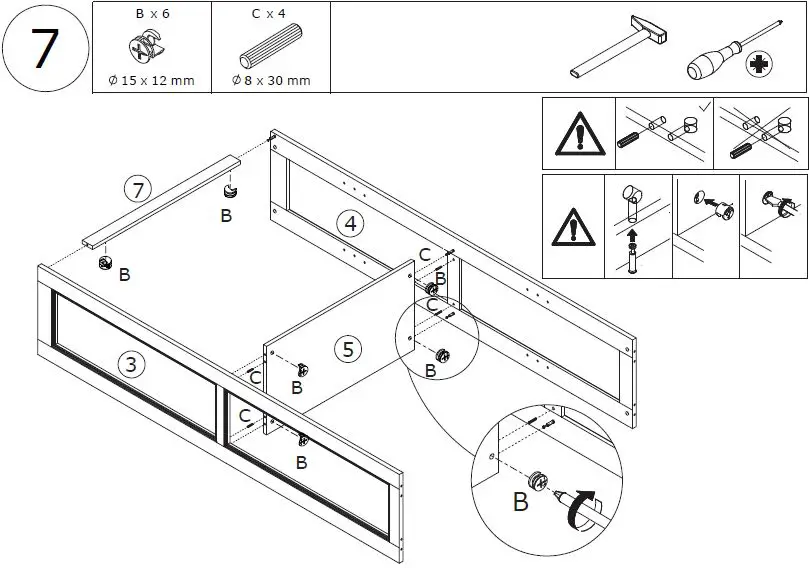 7

B x 6
Ø 15 x 12 mm

C x 4
Ø 8 x 30 mm

7
B
B
4
C
B
C
B
5
3
C
B
C
B
B