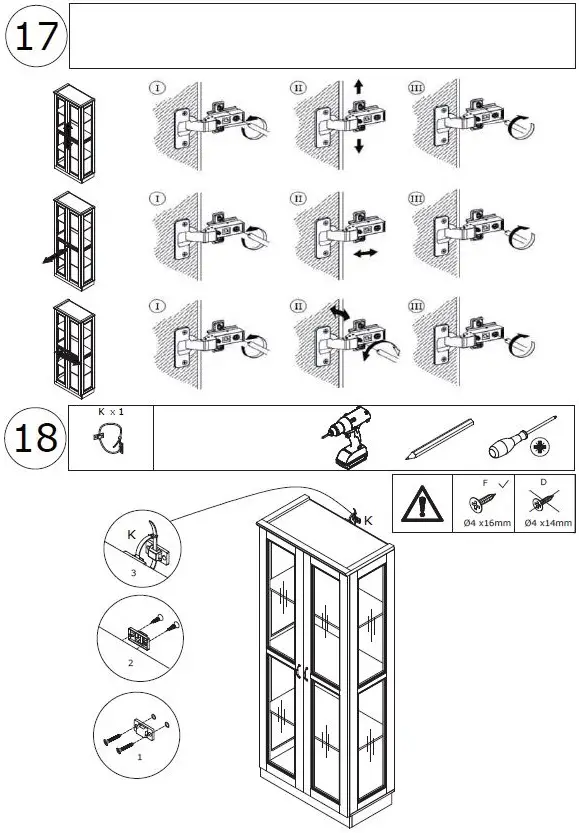 17

I
II
III

I
II
III

I
II
III

18
K x 1

F
Ø4 x16mm
D
Ø4 x14mm

K
K
3
2
1