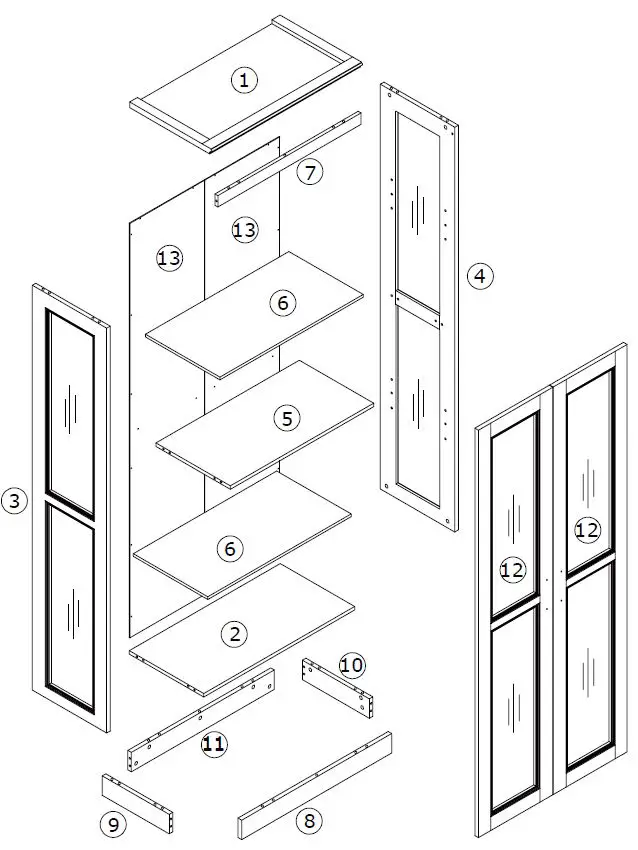 1
7
13
13
4
6
5
3
6
12
12
2
10
11
9
8