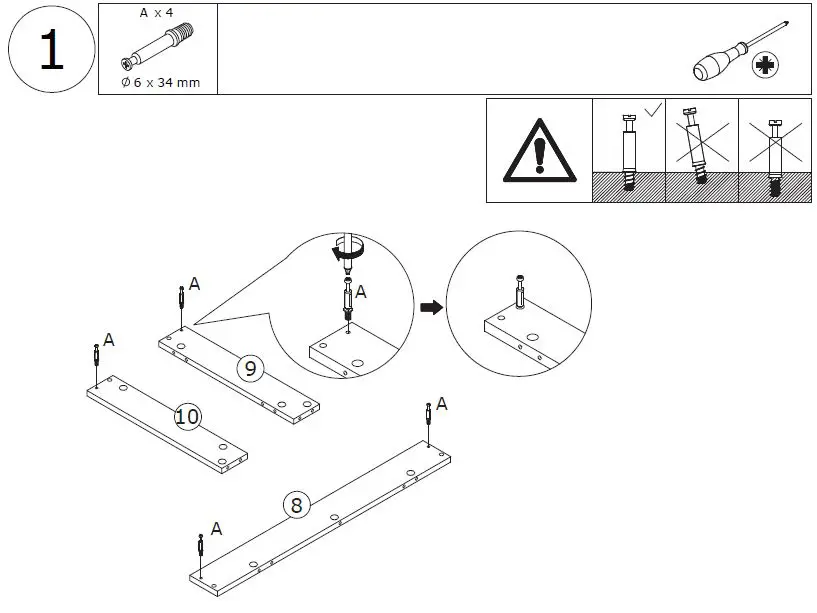 1

A x 4

Ø 6 x 34 mm

A

A

A

9

10

A

8

A