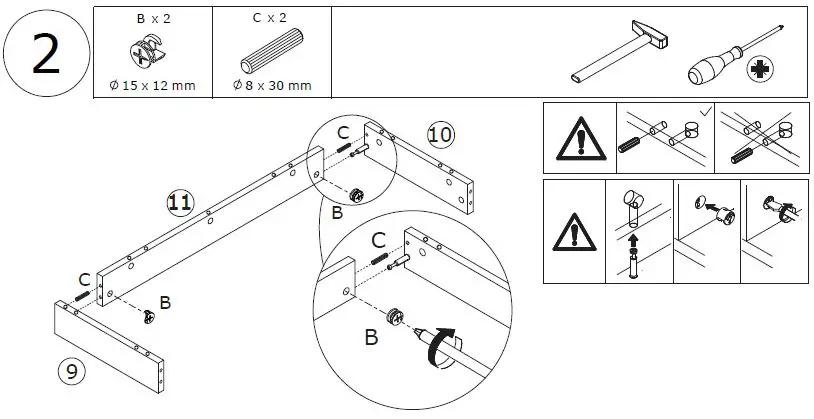 2

B x 2
Ø 15 x 12 mm

C x 2
Ø 8 x 30 mm

C
10
11
B
C
C
B
B
9