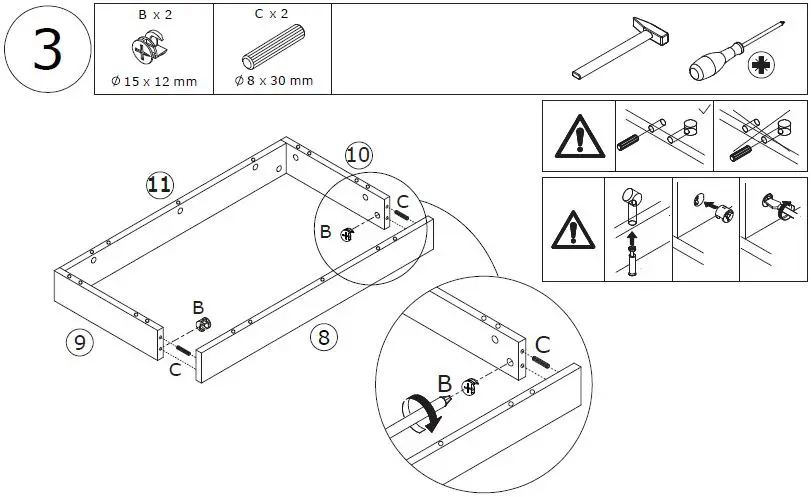 3

B x 2
Ø 15 x 12 mm

C x 2
Ø 8 x 30 mm

11

10

C

B

B

9

C

8

C

B