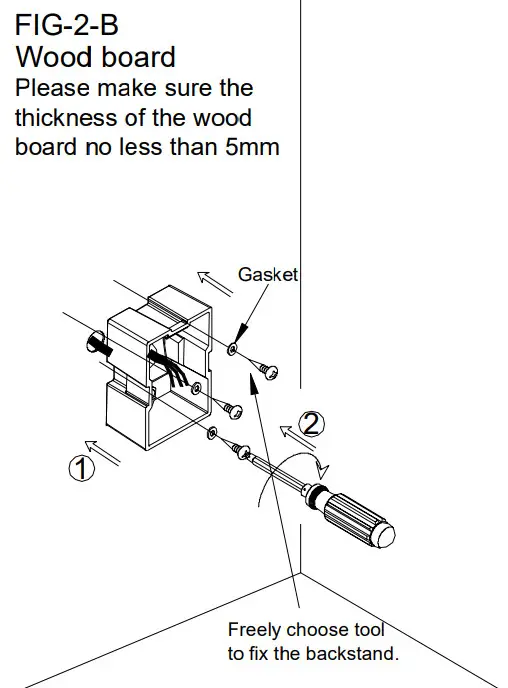 FIG-2-B
Wood board
Please make sure the thickness of the wood board no less than 5mm

Gasket

2

1

Freely choose tool to fix the backstand.