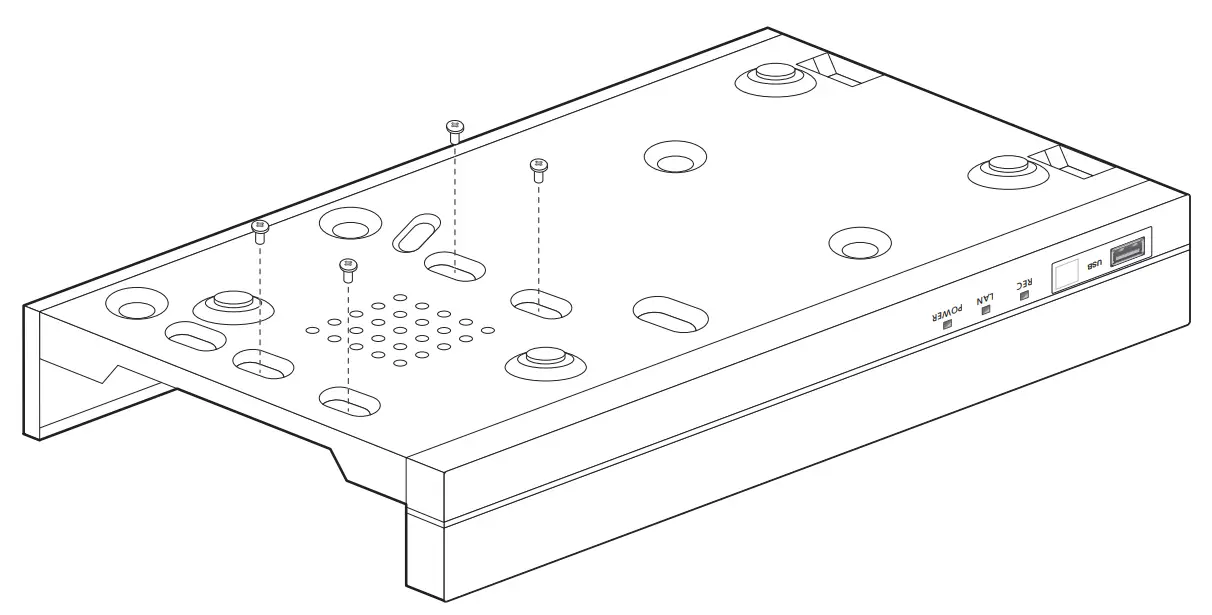 POWER
LAN
REC
USB