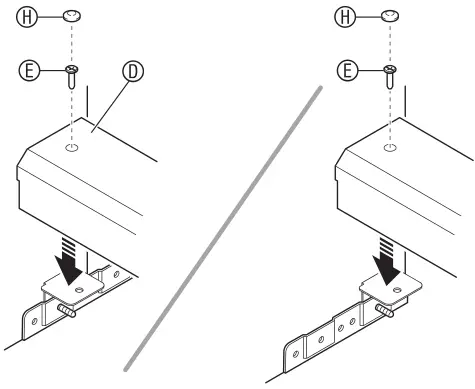 H
E
D
H
E