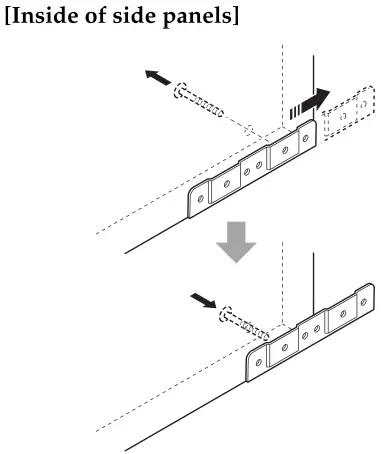 [Inside of side panels]