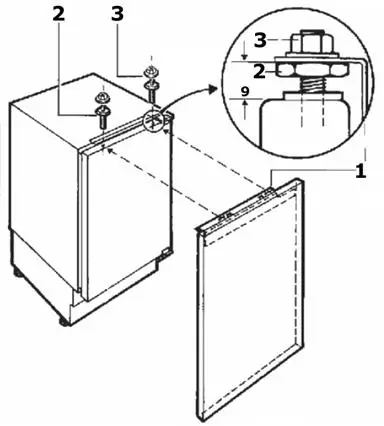 2
3
3
2
9
1