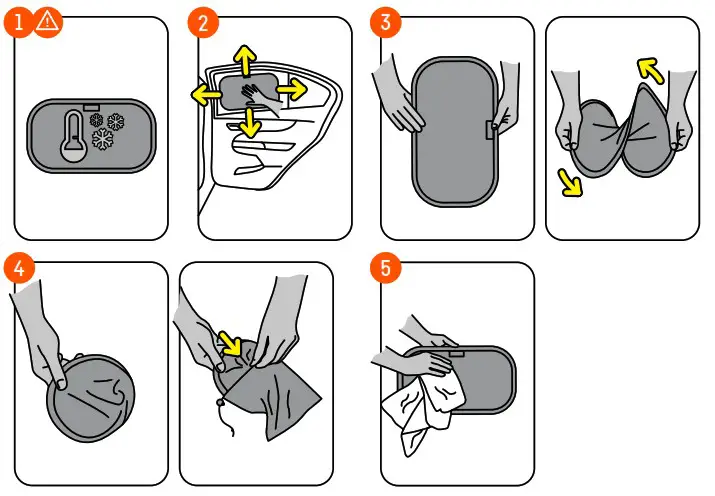 1
2
3
4
5