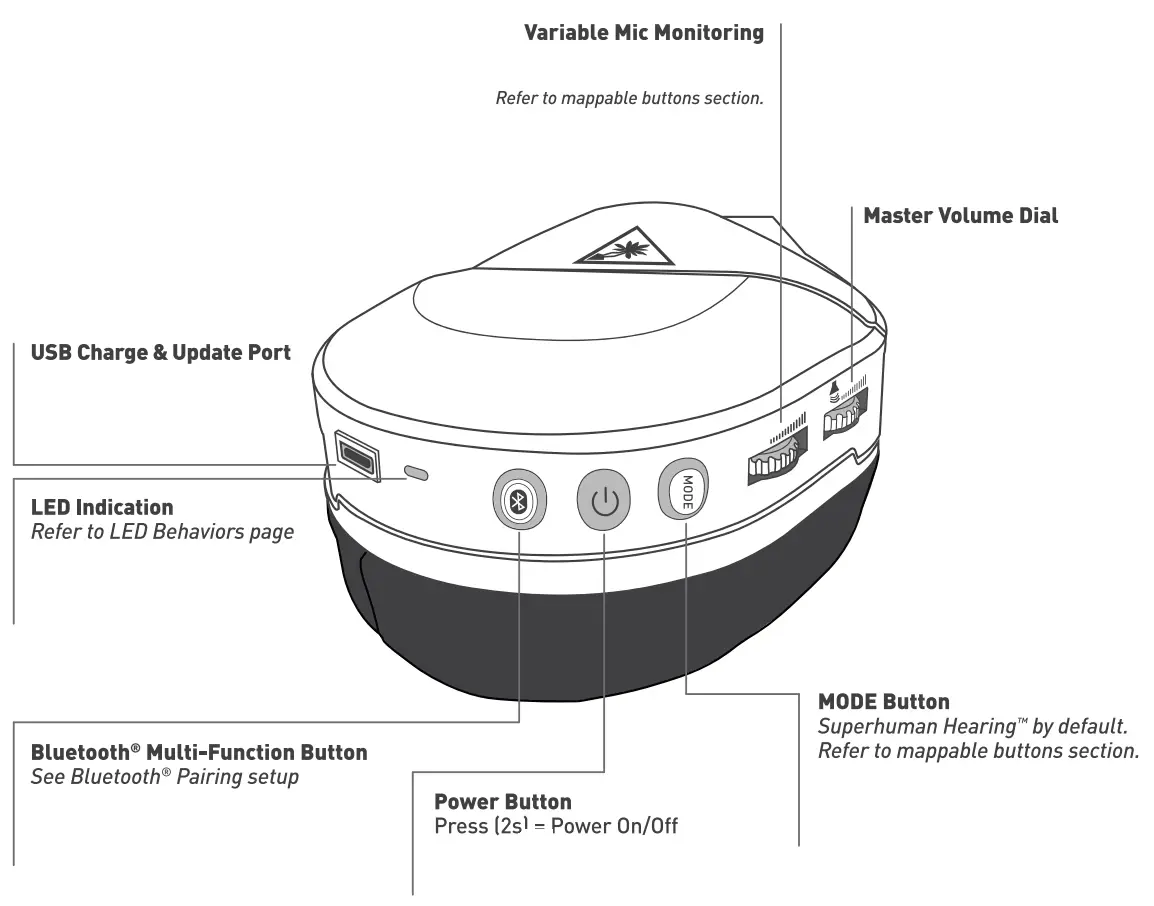 Variable Mic Monitoring
Refer to mappable buttons section.

Master Volume Dial

USB Charge & Update Port

LED Indication
Refer to LED Behaviors page

MODE

MODE Button
Superhuman Hearing™ by default.
Refer to mappable buttons section.

Bluetooth® Multi-Function Button
See Bluetooth® Pairing setup

Power Button
Press (2s) = Power On/Off