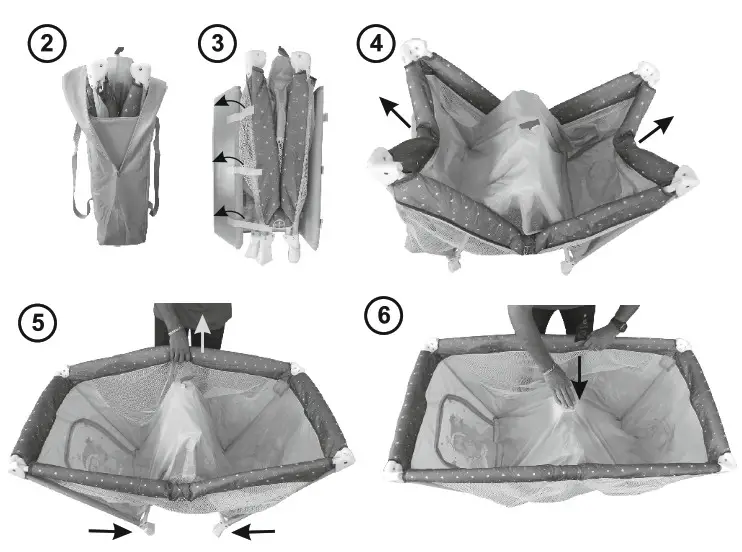 2

3

4

5

6