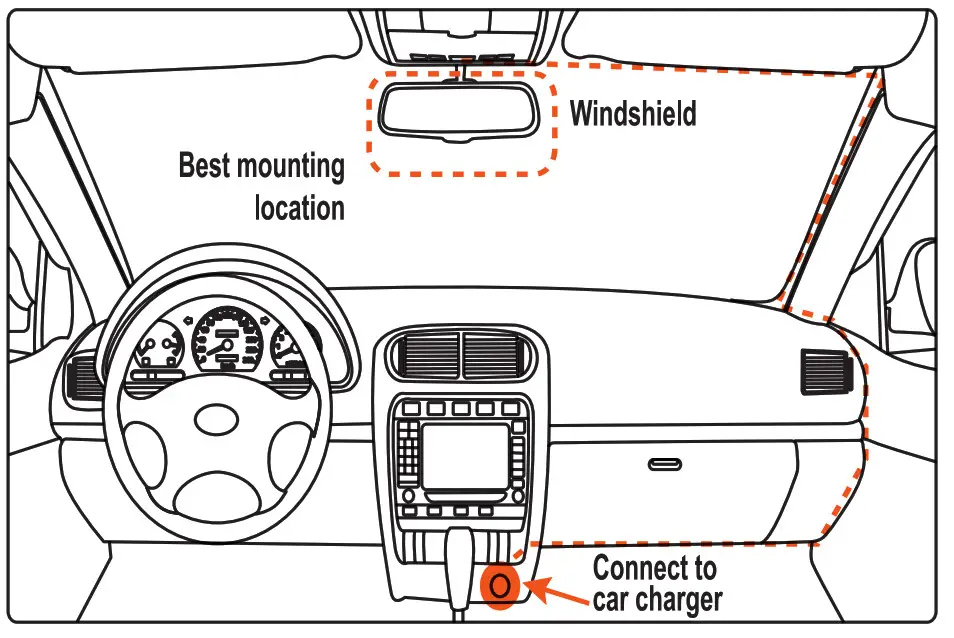 Windshield

Best mounting location

Connect to car charger