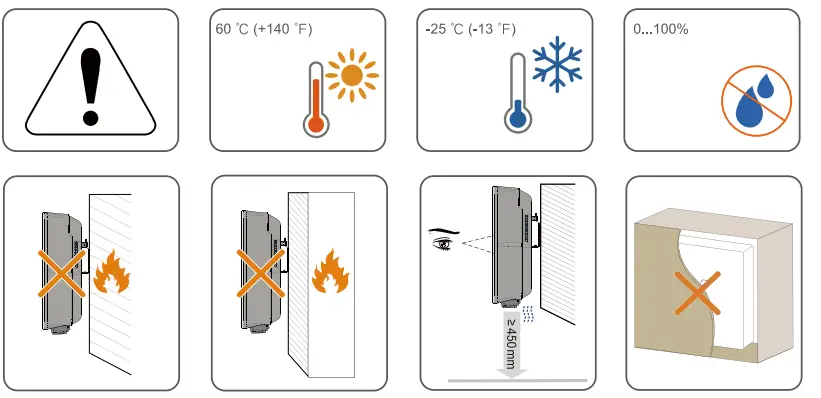 60 ℃ (+140 ℉)

-25 ℃ (-13 ℉)

0...100%

≥450mm