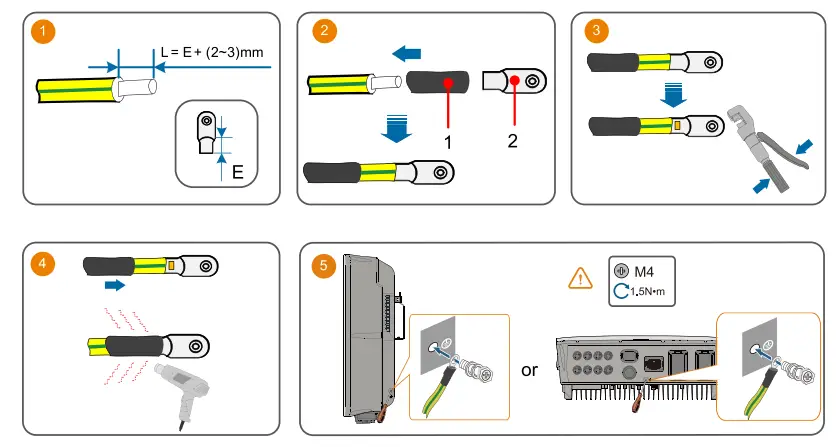 1

L = E + (2~3)mm

E

2

1

2

3

4

5

M4

1.5N•m

or